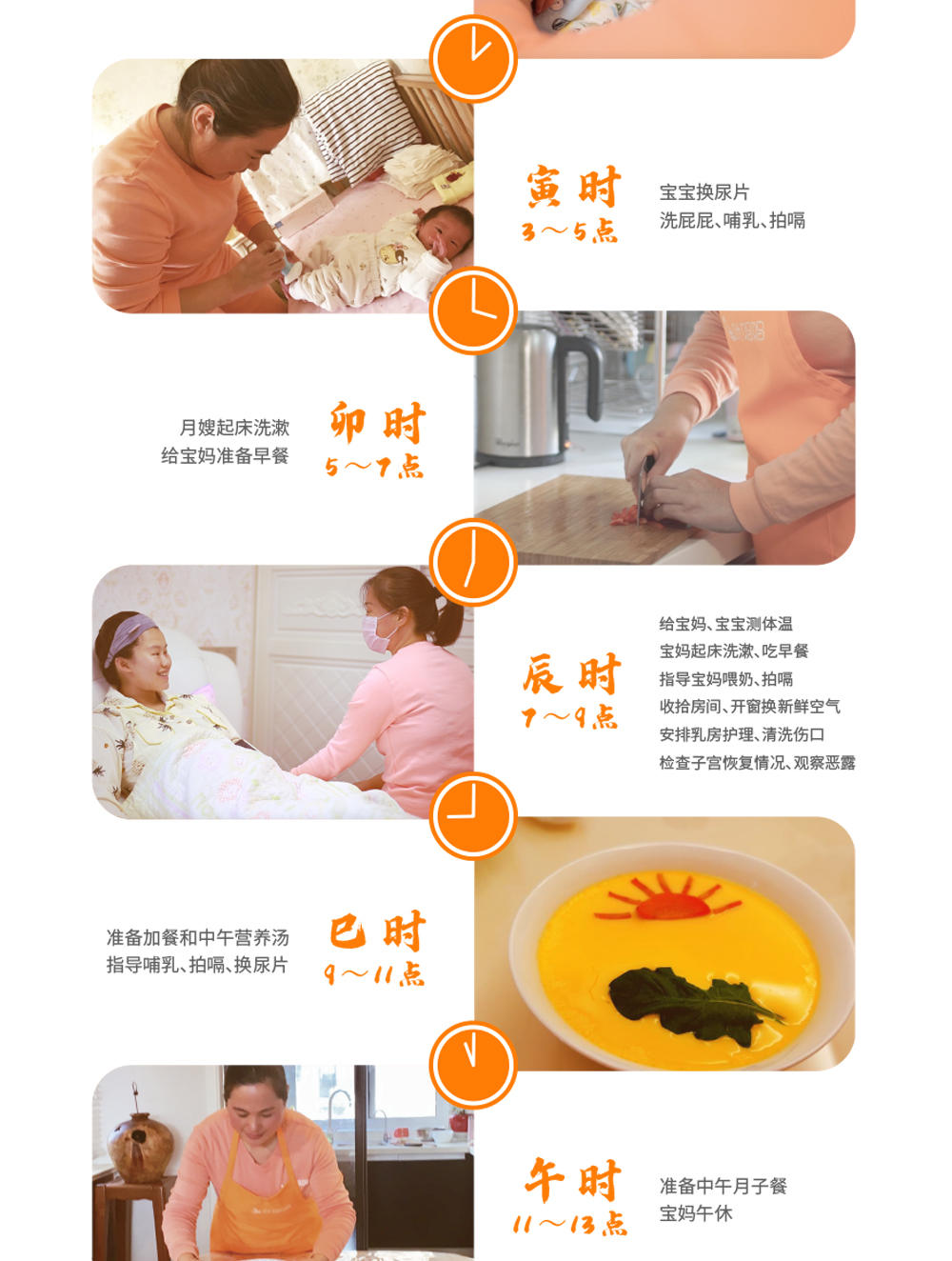 寅时
3～5点

宝宝换尿片
洗屁屁、哺乳、拍嗝

月嫂起床洗漱
给宝妈准备早餐

卯时
5～7点

辰时
7～9点

给宝妈、宝宝测体温
宝妈起床洗漱、吃早餐
指导宝妈喂奶、拍嗝
收拾房间、开窗换新鲜空气
安排乳房护理、清洗伤口
检查子宫恢复情况、观察恶露

准备加餐和中午营养汤
指导哺乳、拍嗝、换尿片

巳时
9～11点

午时
11～13点

准备中午月子餐
宝妈午休