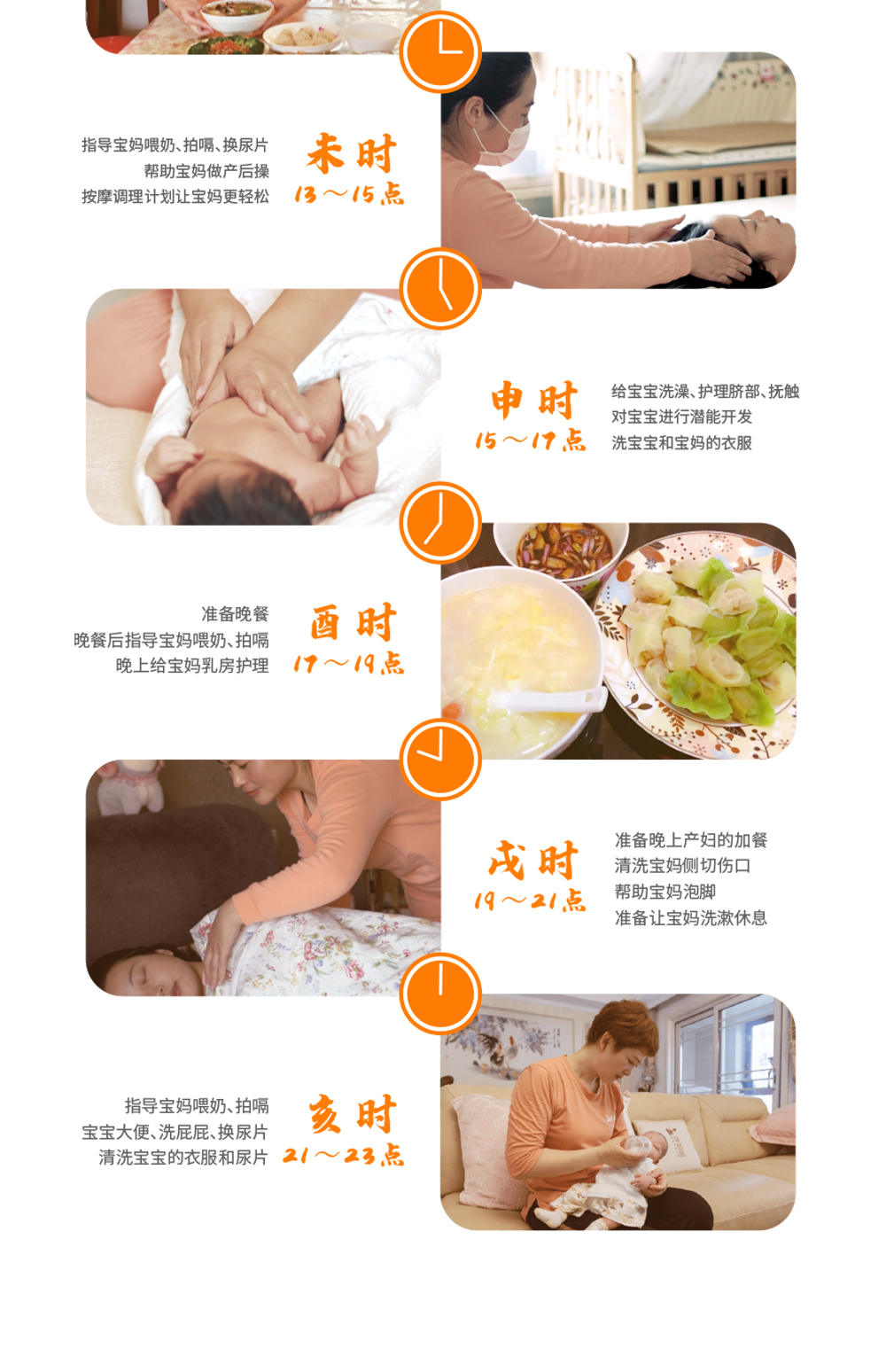 指导宝妈喂奶、拍嗝、换尿片
帮助宝妈做产后操
按摩调理计划让宝妈更轻松

未时
13～15点

申时
15～17点

给宝宝洗澡、护理脐部、抚触
对宝宝进行潜能开发
洗宝宝和宝妈的衣服

准备晚餐
晚餐后指导宝妈喂奶、拍嗝
晚上给宝妈乳房护理

酉时
17～19点

戌时
19～21点

准备晚上产妇的加餐
清洗宝妈侧切伤口
帮助宝妈泡脚
准备让宝妈洗漱休息

指导宝妈喂奶、拍嗝
宝宝大便、洗屁屁、换尿片
清洗宝宝的衣服和尿片

亥时
21～23点